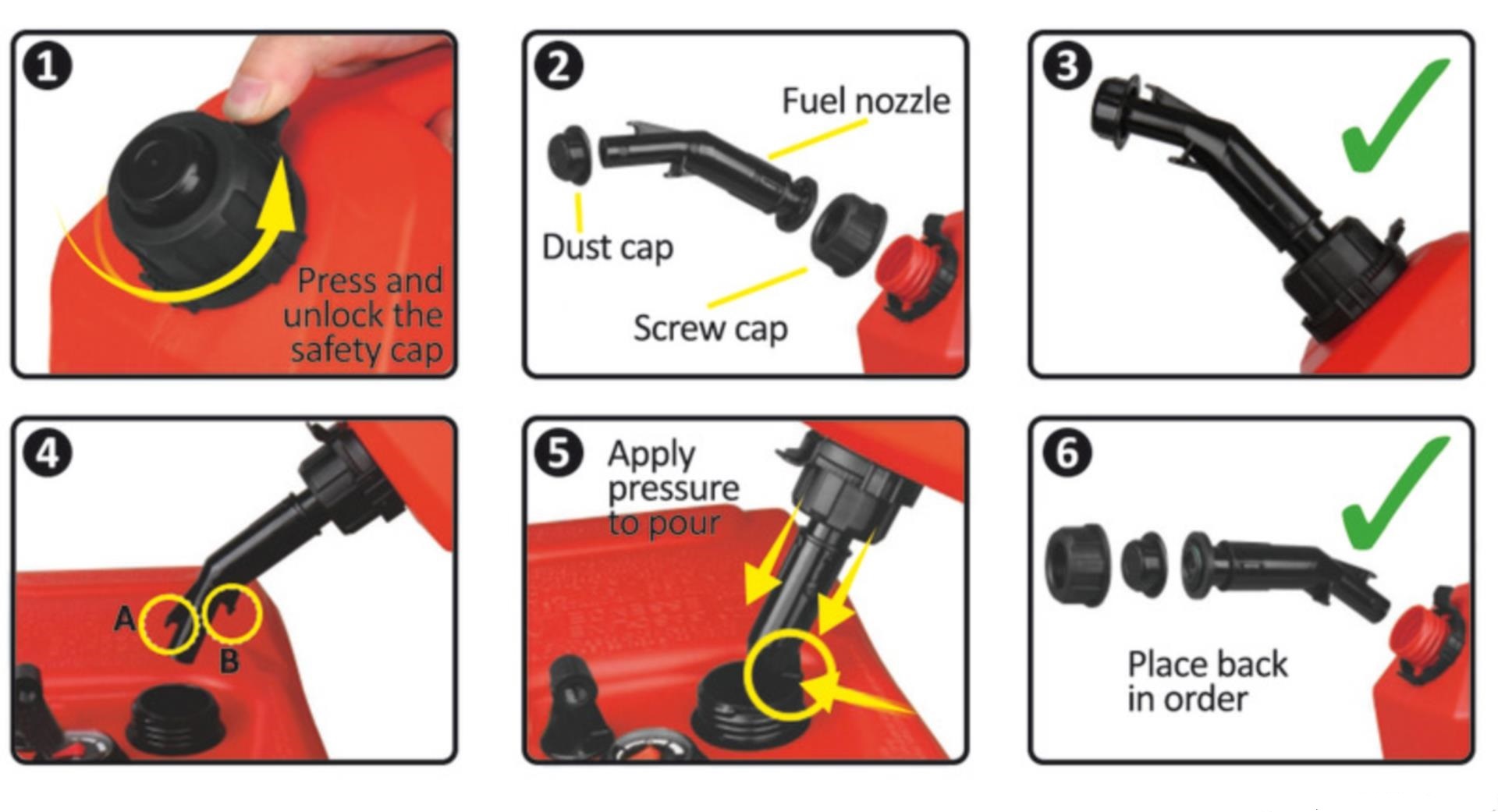 1
Press and unlock the safety cap

2
Fuel nozzle
Dust cap
Screw cap

3

4
A
B

5
Apply pressure to pour

6
Place back in order