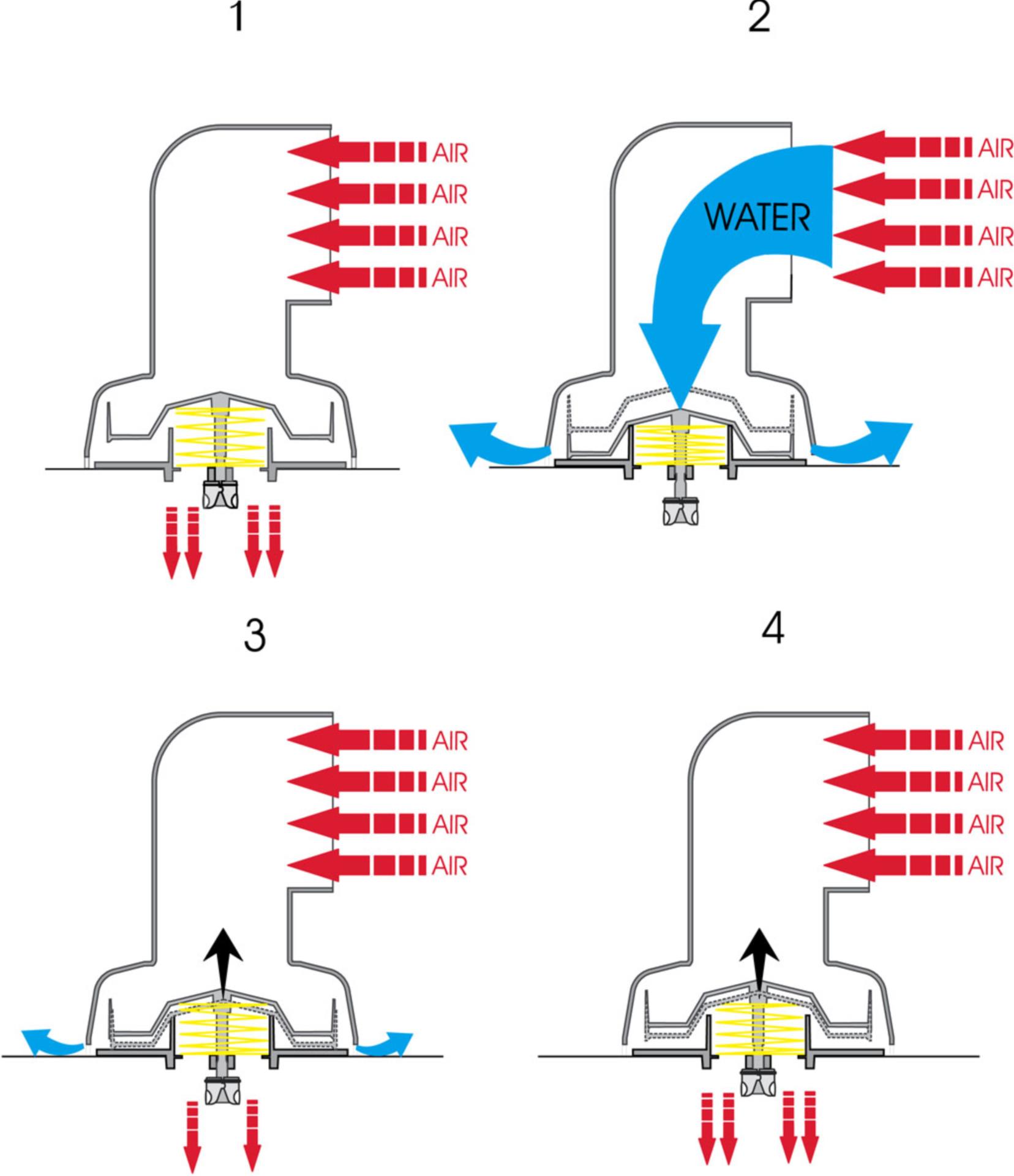 1

AIR
AIR
AIR
AIR

2

AIR
AIR
AIR
AIR
WATER

3

AIR
AIR
AIR
AIR

4

AIR
AIR
AIR
AIR