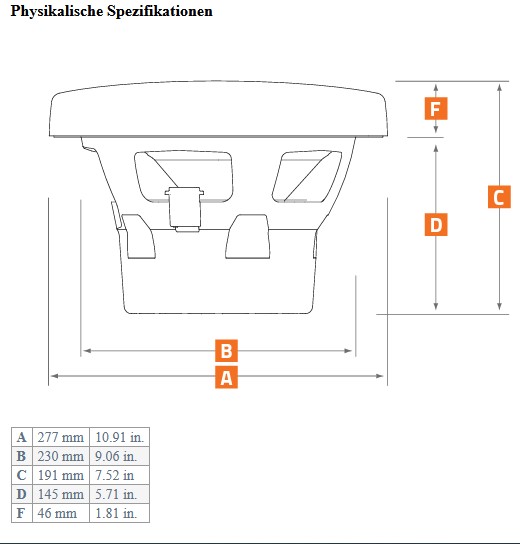 Physikalische Spezifikationen

F
C
D
B
A

| A | 277 mm | 10.91 in. |
|---|---|---|
| B | 230 mm | 9.06 in. |
| C | 191 mm | 7.52 in |
| D | 145 mm | 5.71 in. |
| F | 46 mm | 1.81 in. |