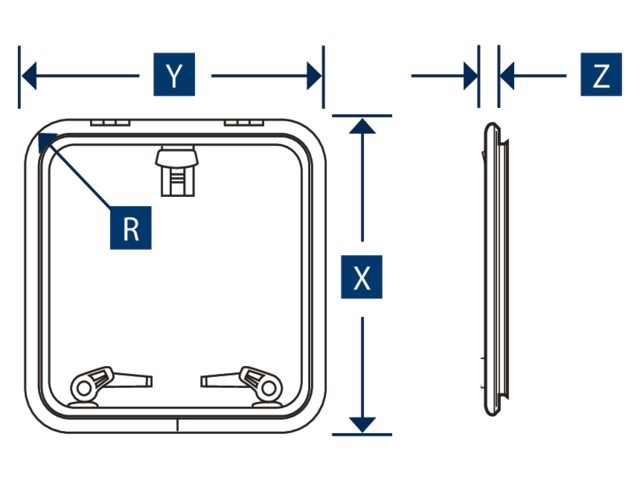 Y

Z

R

X