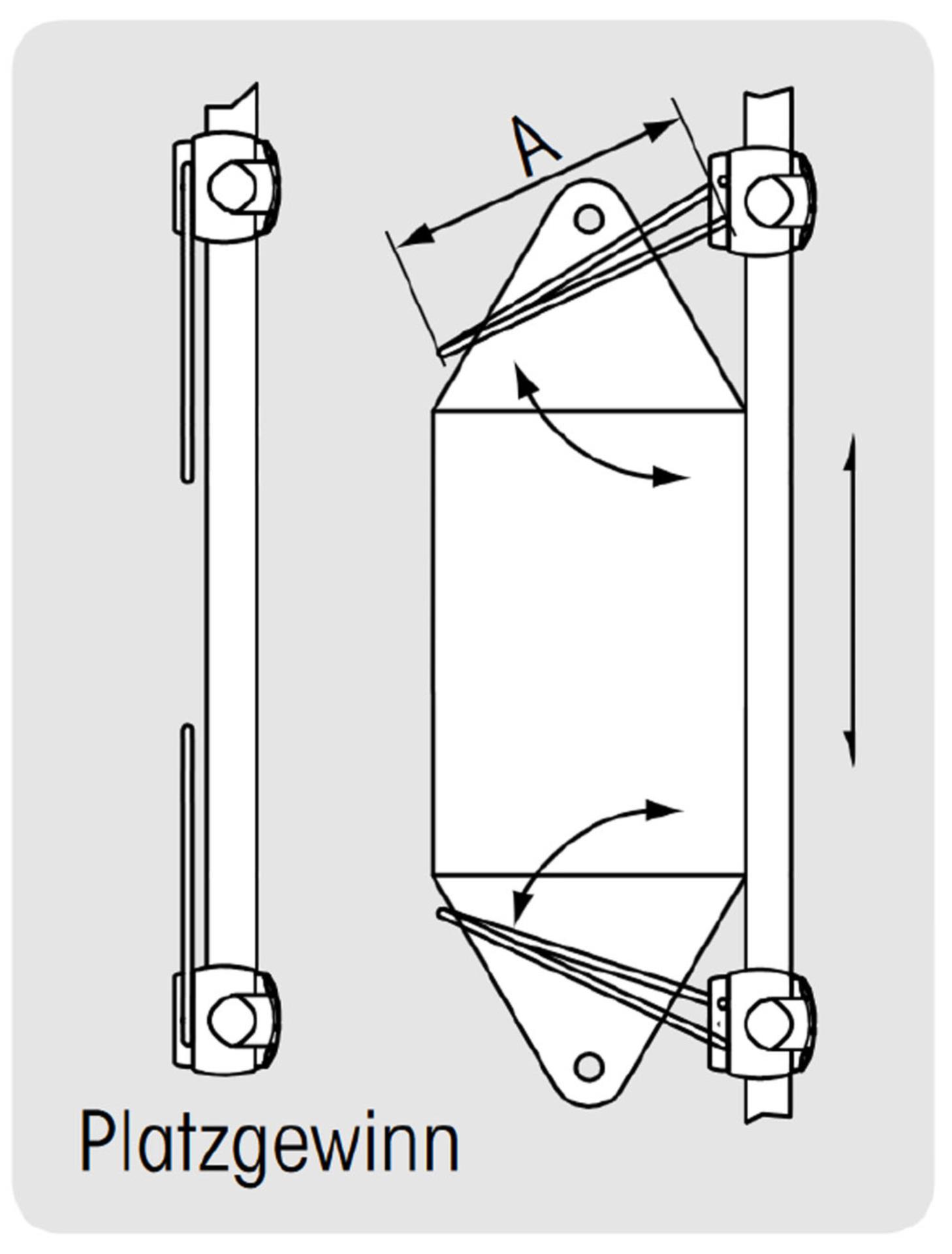 A

Platzgewinn