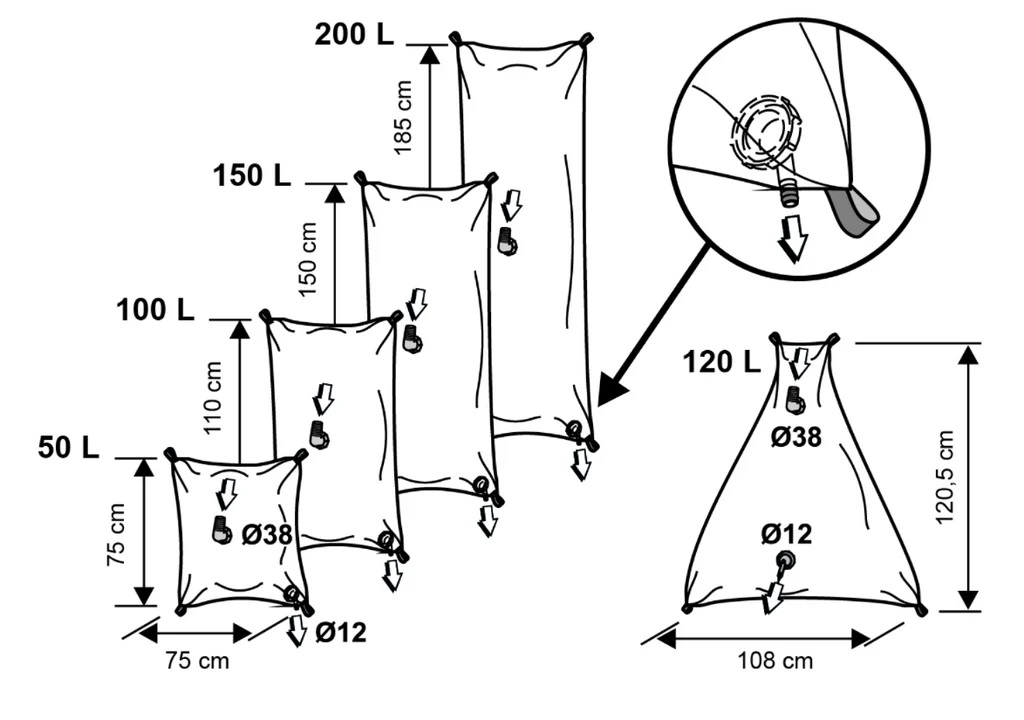 200 L
185 cm
150 L
150 cm
100 L
110 cm
50 L
75 cm
Ø38
Ø12
75 cm
120 L
Ø38
Ø12
120,5 cm
108 cm