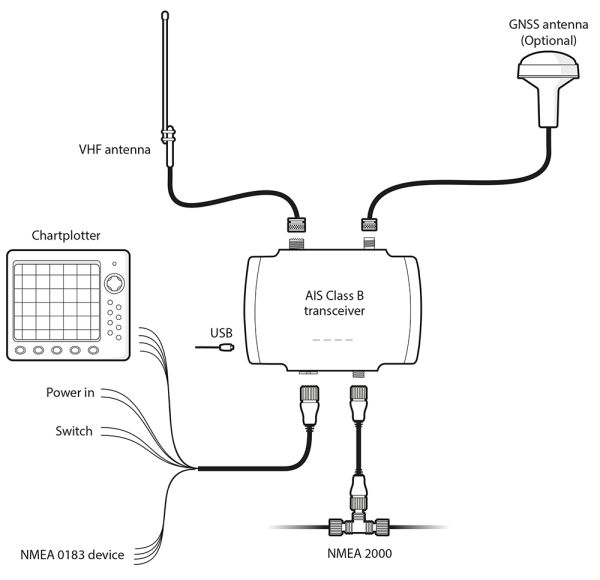 GNSS antenna
(Optional)

VHF antenna

Chartplotter

AIS Class B
transceiver

USB

Power in

Switch

NMEA 0183 device

NMEA 2000