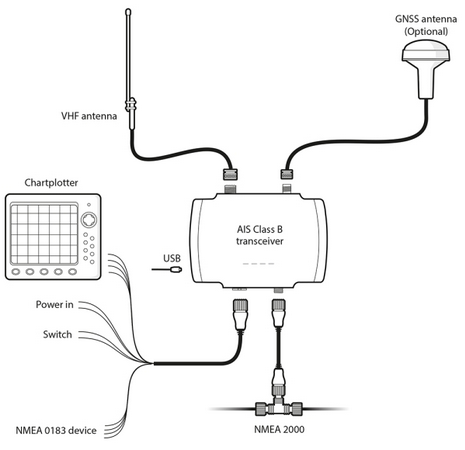 GNSS antenna
(Optional)

VHF antenna

Chartplotter

AIS Class B
transceiver

USB

Power in

Switch

NMEA 0183 device

NMEA 2000