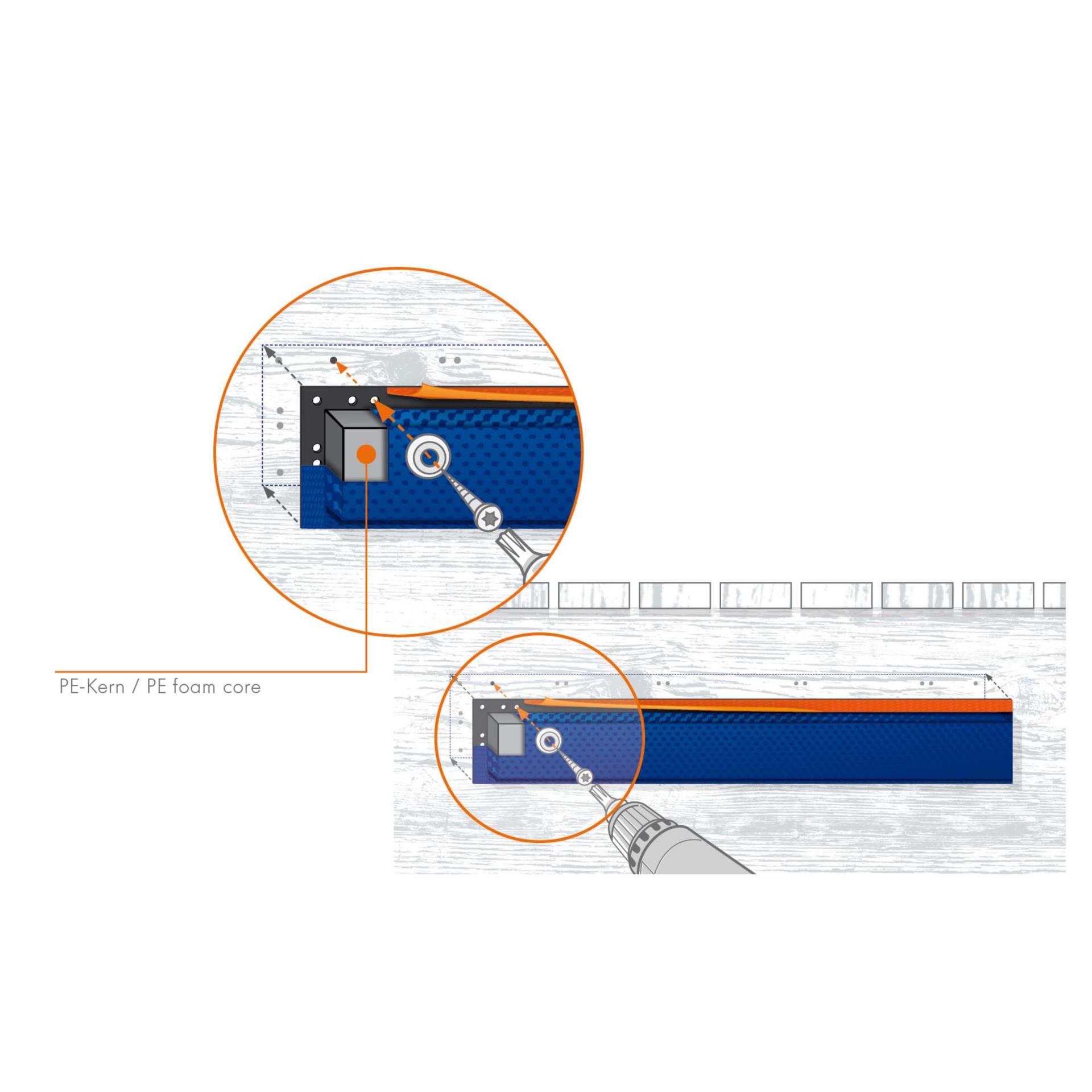 PE-Kern / PE foam core