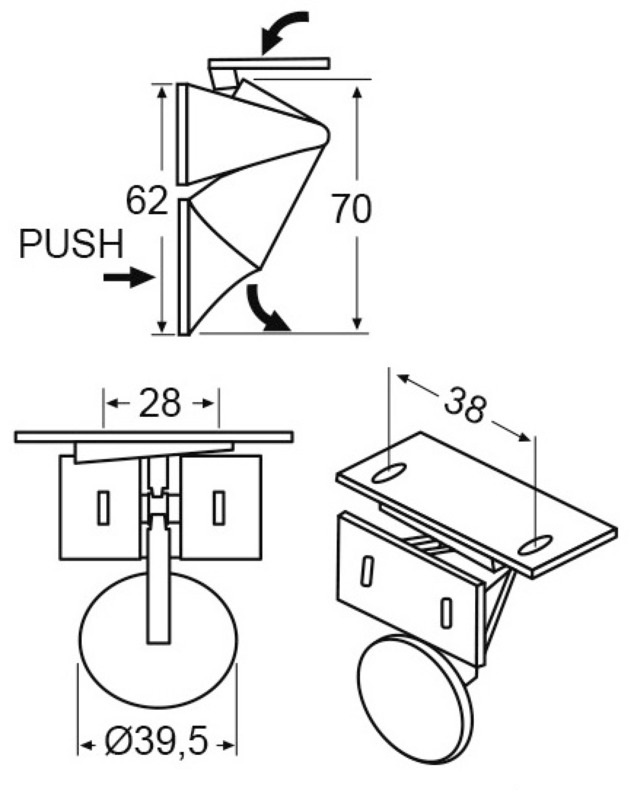 62
70
PUSH
28
38
Ø39,5