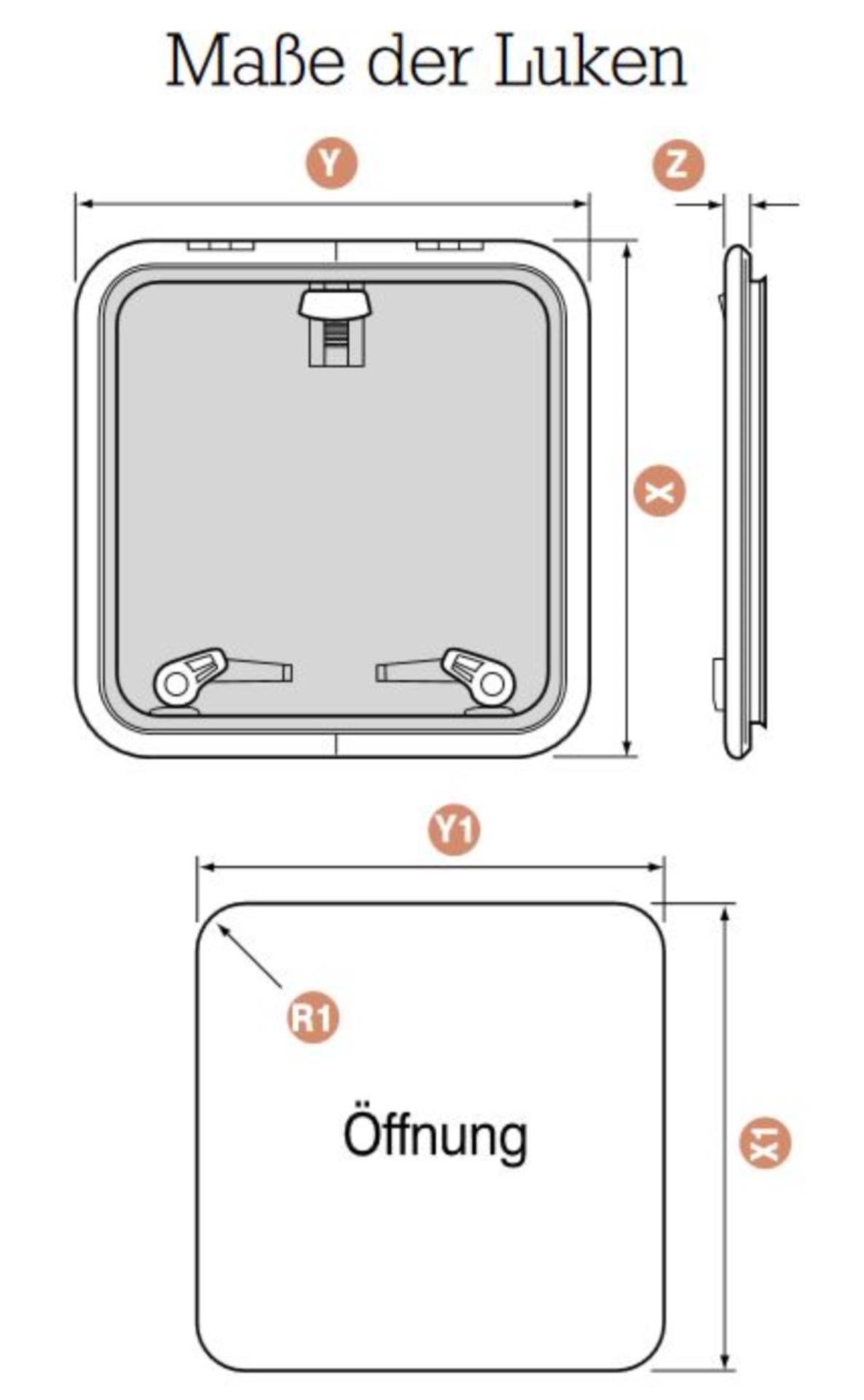 Maße der Luken

Y

Z

X

Y1

R1

Öffnung

X1