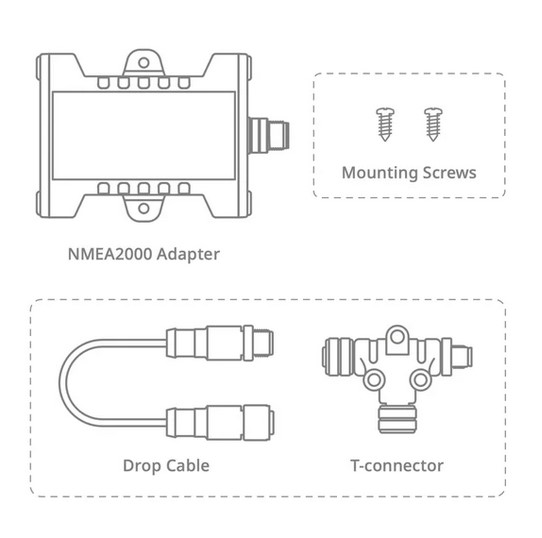 Mounting Screws

NMEA2000 Adapter

Drop Cable

T-connector