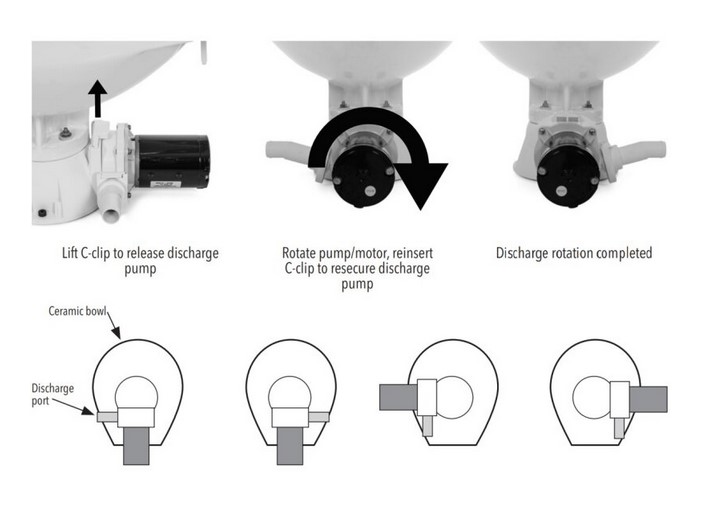 Lift C-clip to release discharge pump

Rotate pump/motor, reinsert C-clip to resecure discharge pump

Discharge rotation completed

Ceramic bowl

Discharge port