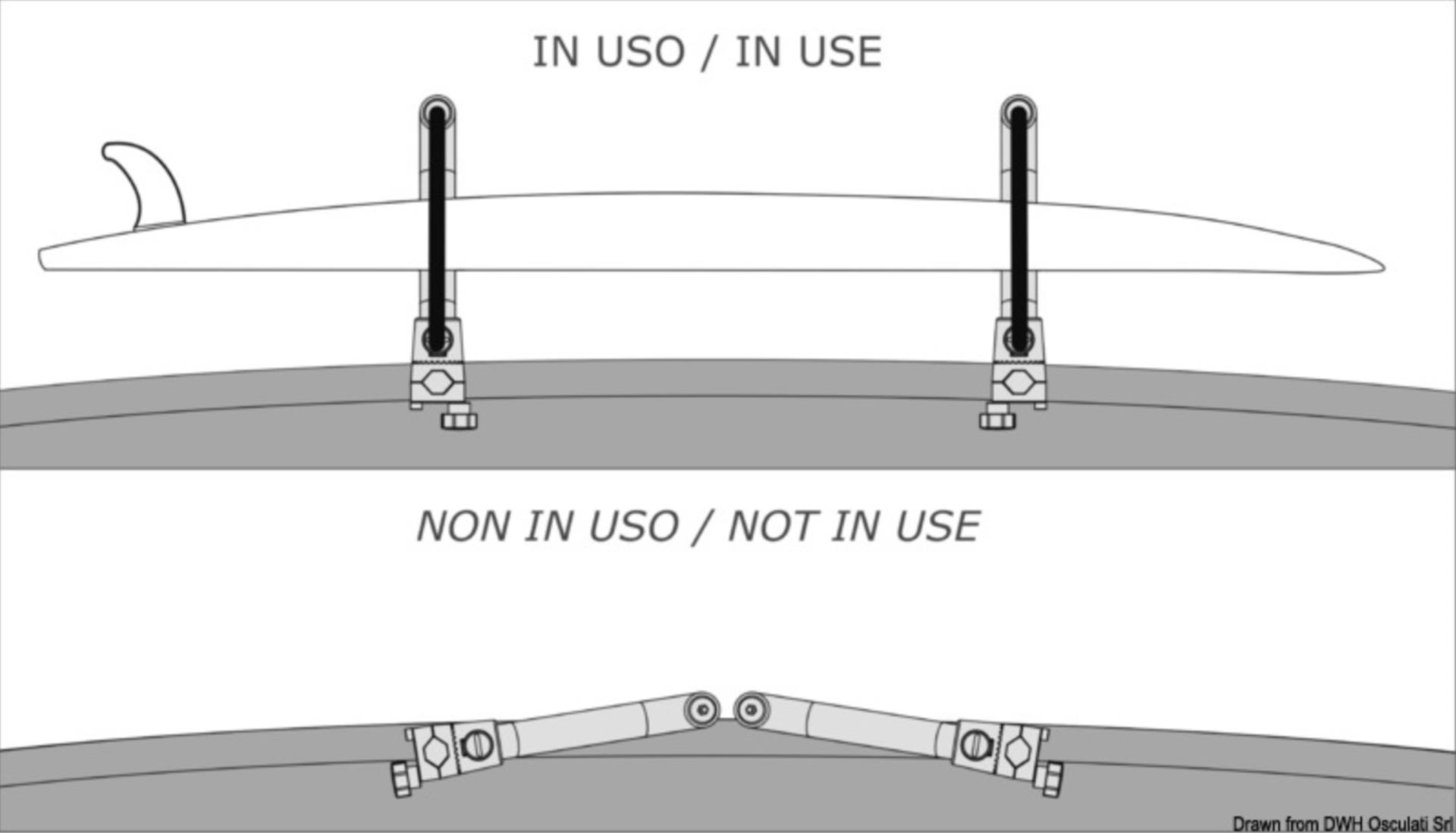 IN USO / IN USE

NON IN USO / NOT IN USE

Drawn from DWH Osculati Srl