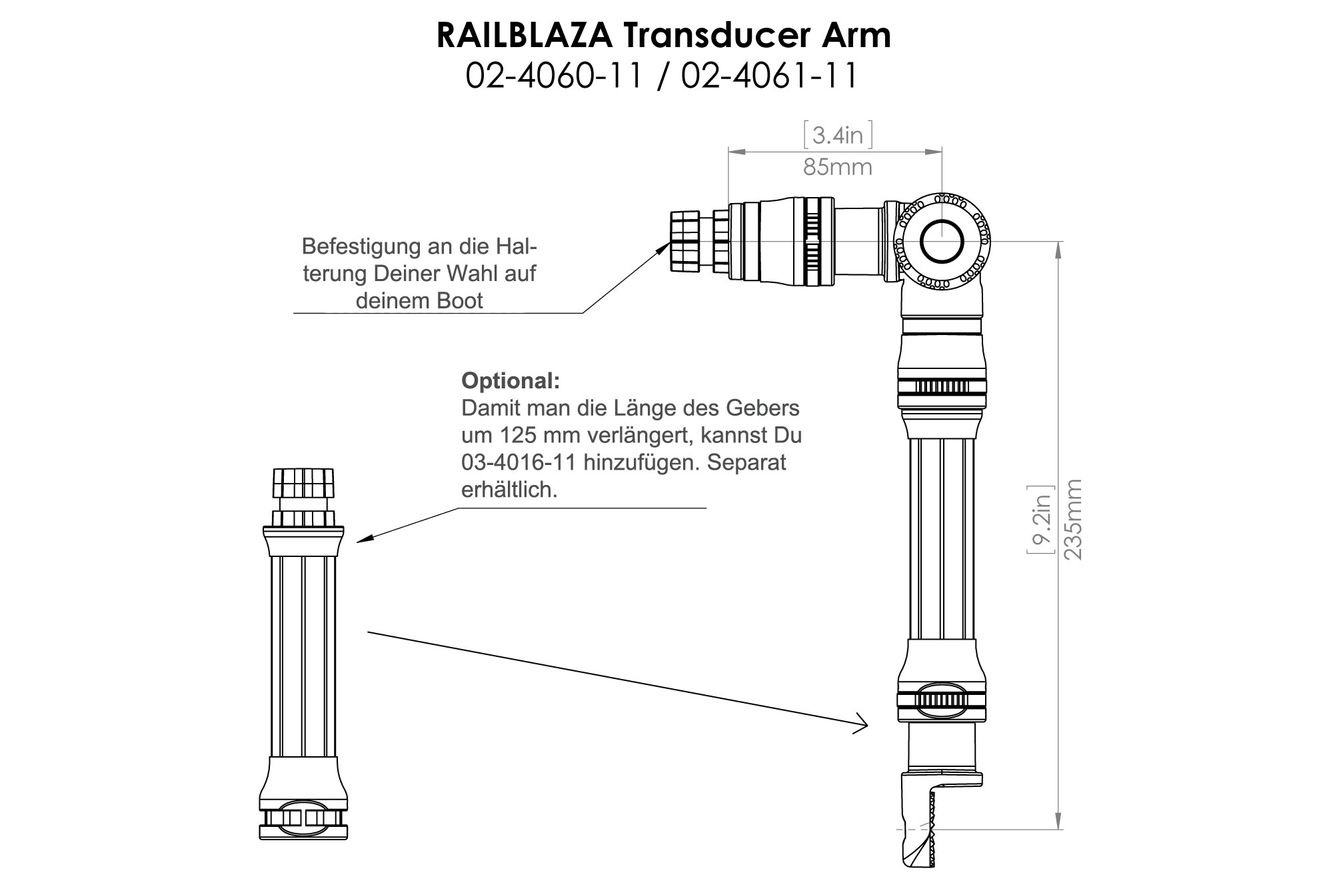 RAILBLAZA Transducer Arm
02-4060-11 / 02-4061-11

[3.4in]
85mm

Befestigung an die Halterung Deiner Wahl auf deinem Boot

Optional:
Damit man die Länge des Gebers um 125 mm verlängert, kannst Du 03-4016-11 hinzufügen. Separat erhältlich.

[9.2in]
235mm