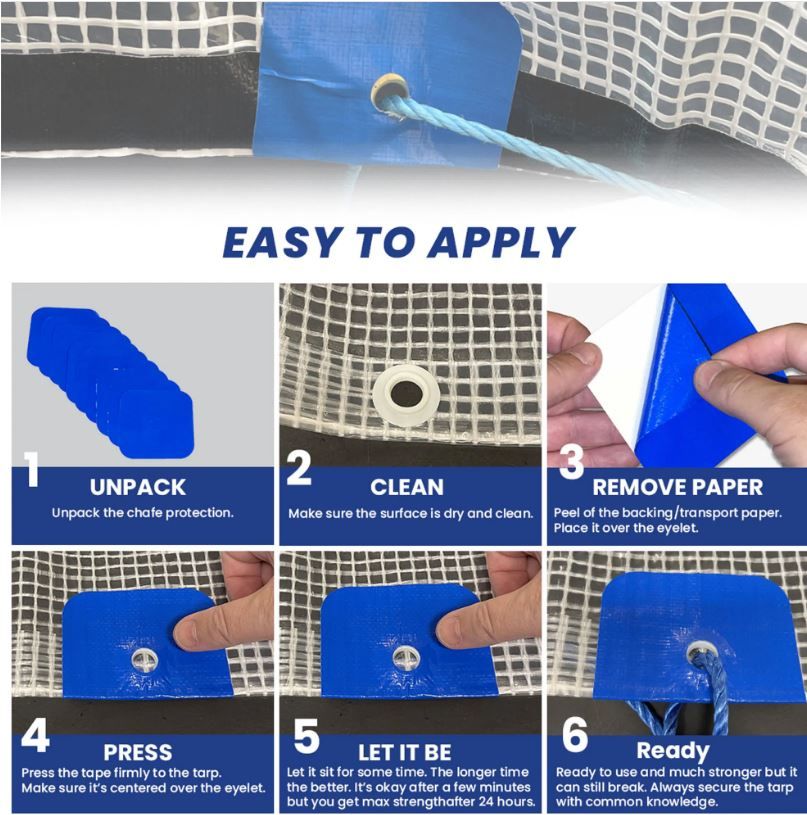 EASY TO APPLY

1
UNPACK
Unpack the chafe protection.

2
CLEAN
Make sure the surface is dry and clean.

3
REMOVE PAPER
Peel of the backing/transport paper. Place it over the eyelet.

4
PRESS
Press the tape firmly to the tarp. Make sure it's centered over the eyelet.

5
LET IT BE
Let it sit for some time. The longer time the better. It's okay after a few minutes but you get max strengthafter 24 hours.

6
Ready
Ready to use and much stronger but it can still break. Always secure the tarp with common knowledge.