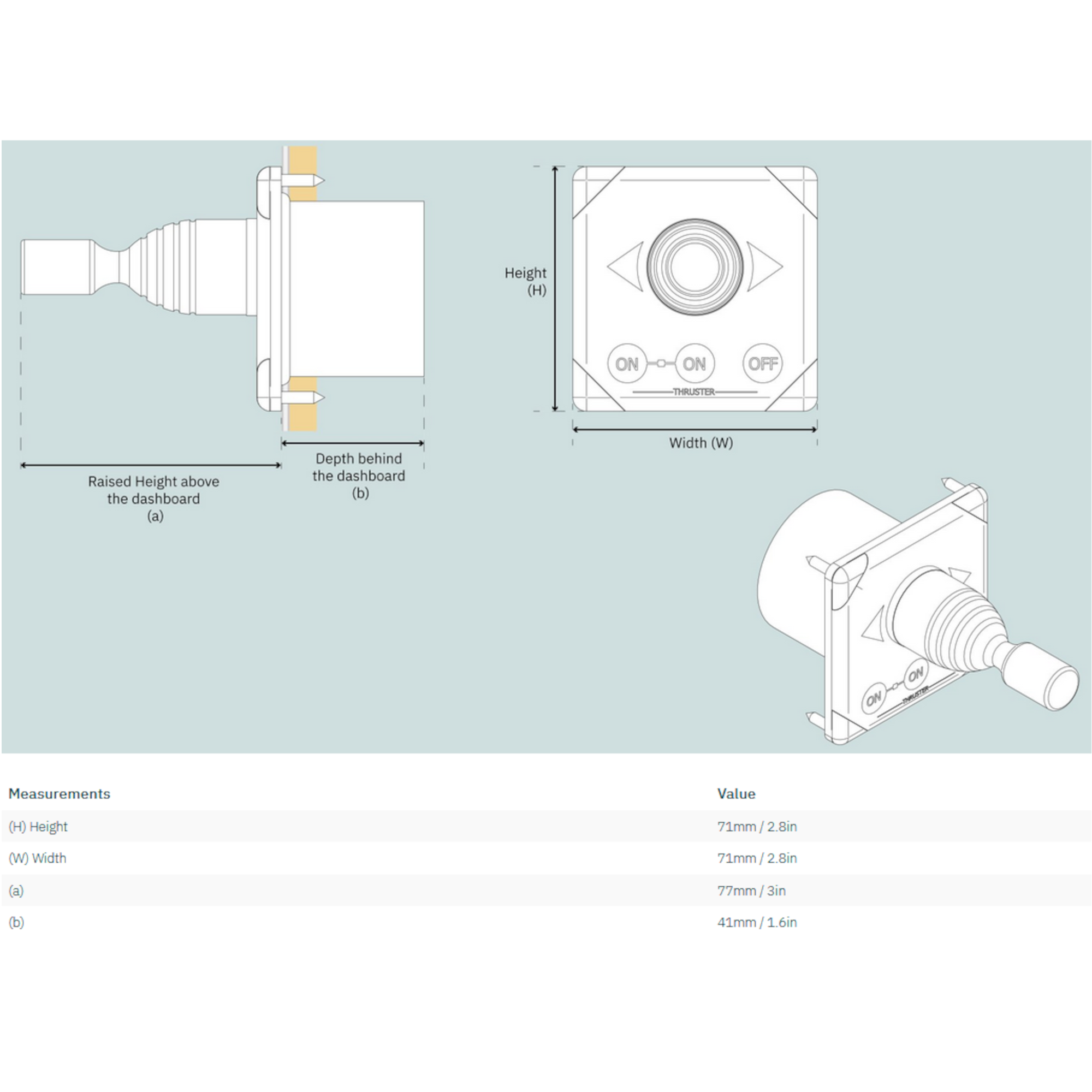 Raised Height above the dashboard
(a)

Depth behind the dashboard
(b)

Height
(H)

ON ON OFF
THRUSTER

Width (W)

ON ON
THRUSTER

| Measurements | Value |
|---|---|
| (H) Height | 71mm / 2.8in |
| (W) Width | 71mm / 2.8in |
| (a) | 77mm / 3in |
| (b) | 41mm / 1.6in |