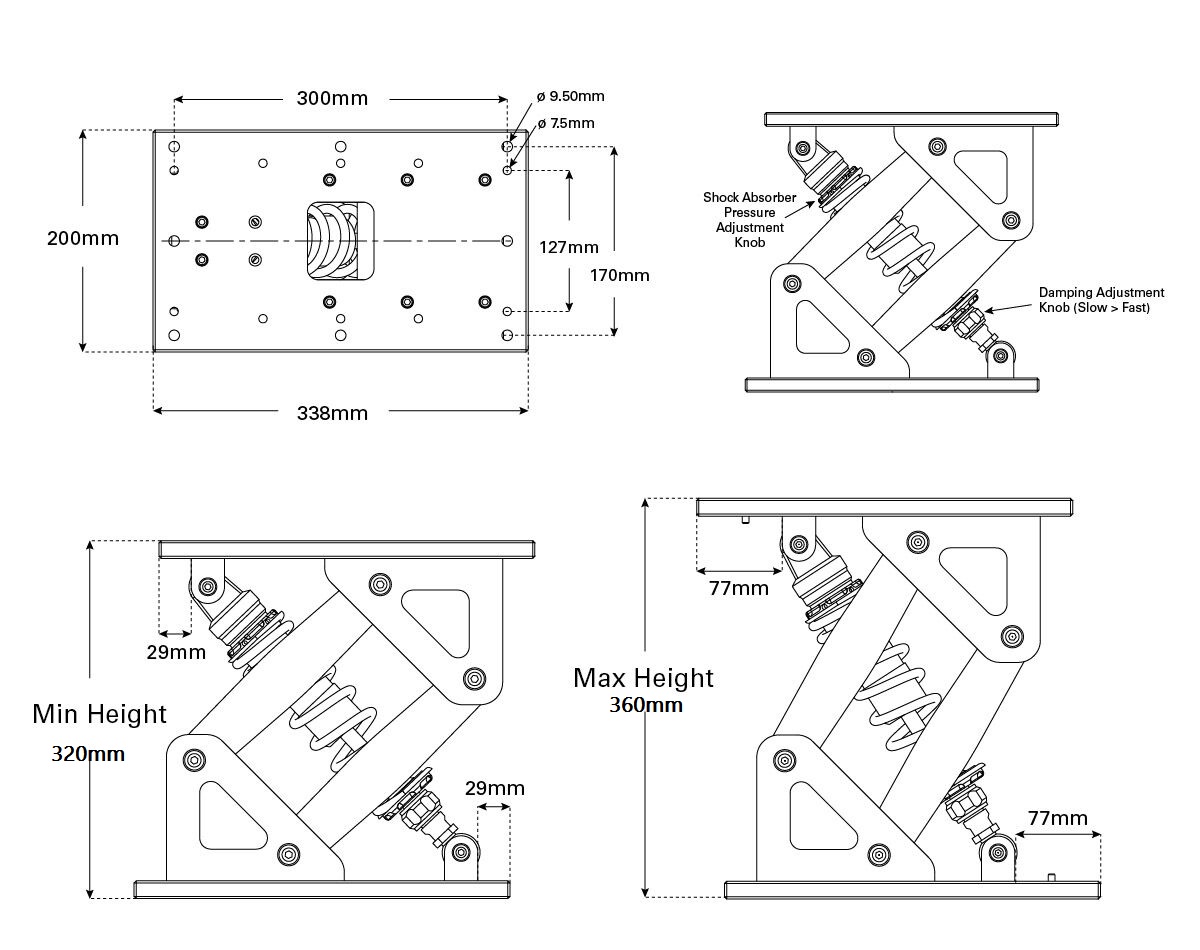 300mm

ø 9.50mm

ø 7.5mm

200mm

127mm

170mm

338mm

Shock Absorber Pressure Adjustment Knob

Damping Adjustment Knob (Slow > Fast)

29mm

Min Height
320mm

29mm

77mm

Max Height
360mm

77mm