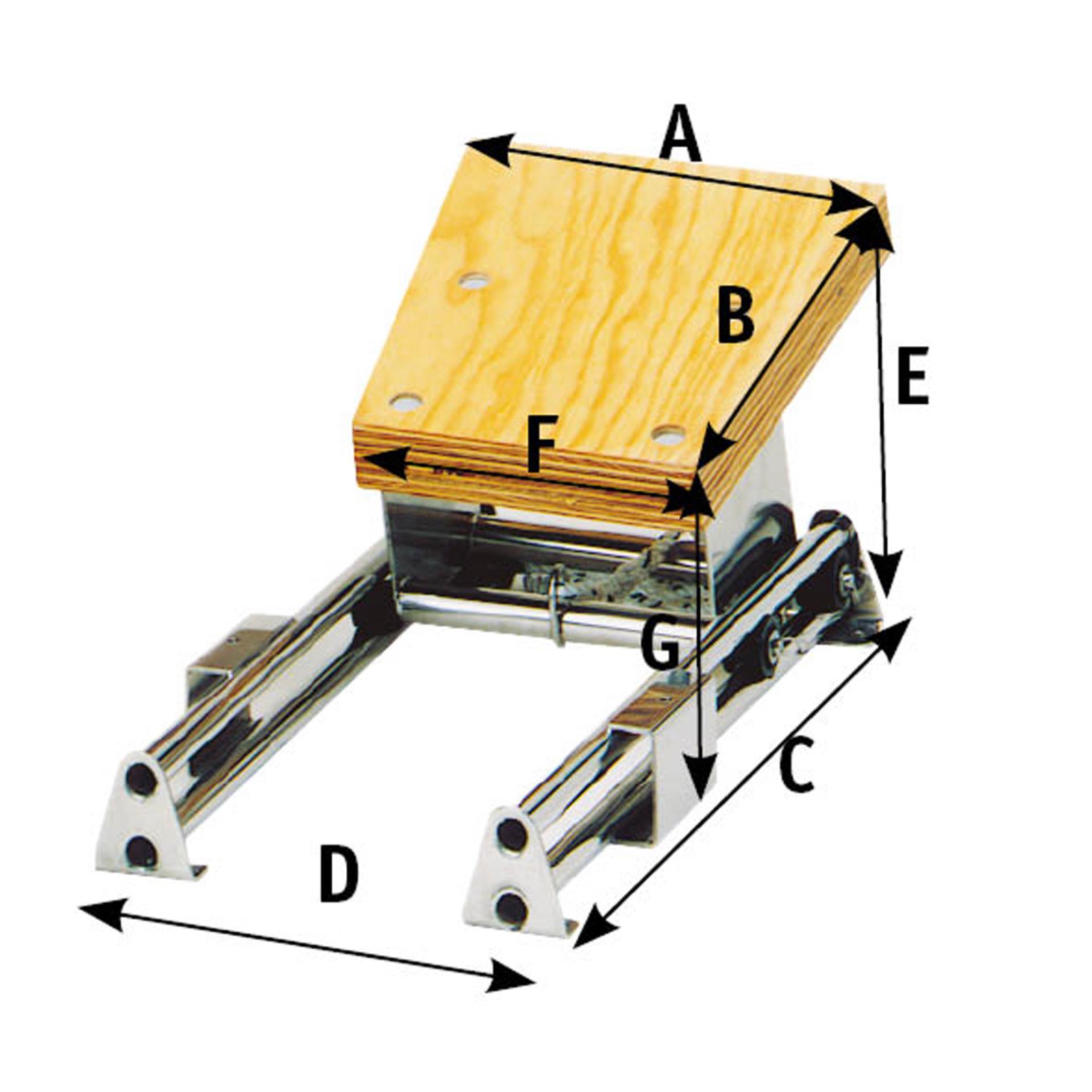 A
B
E
F
G
C
D