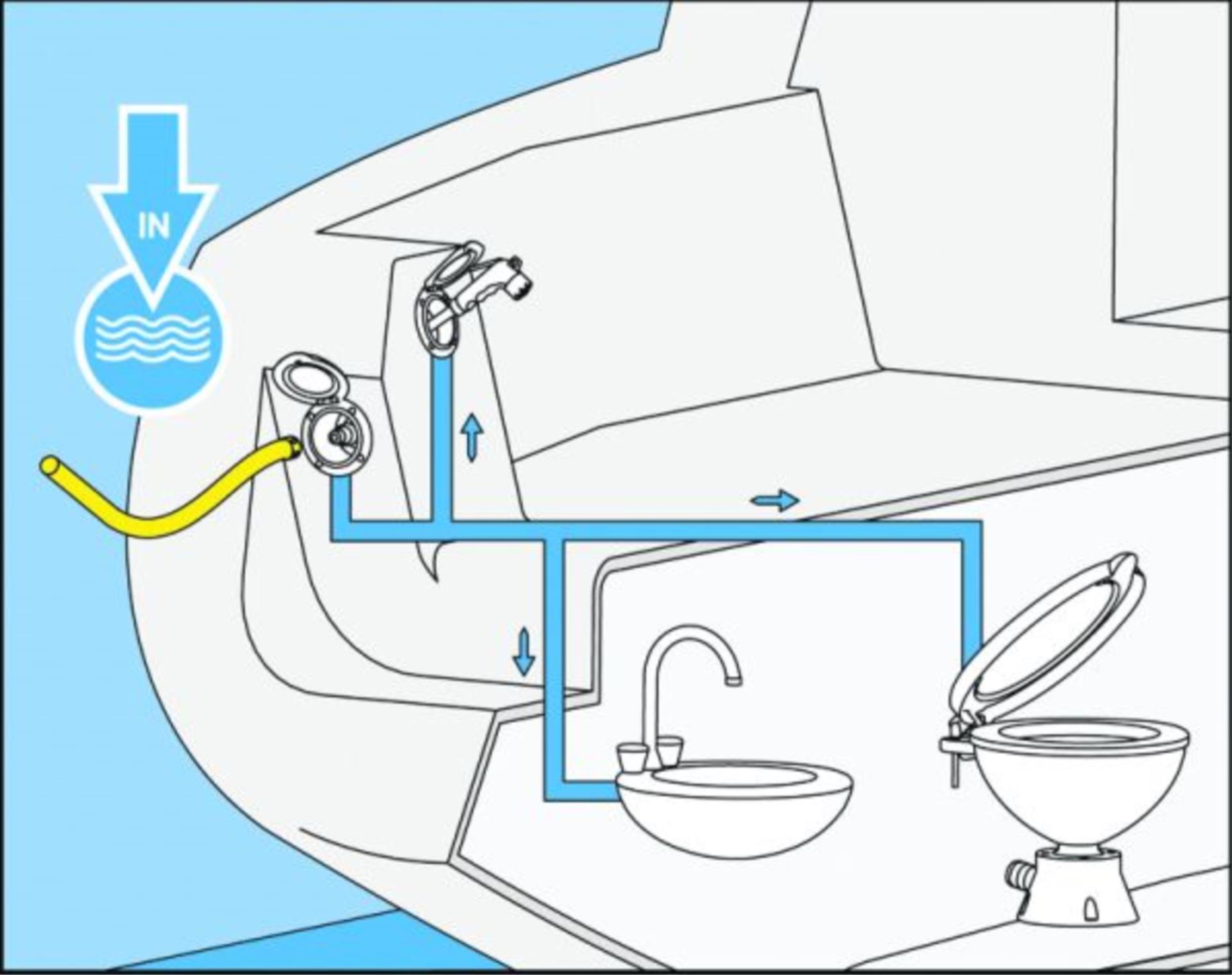 IN