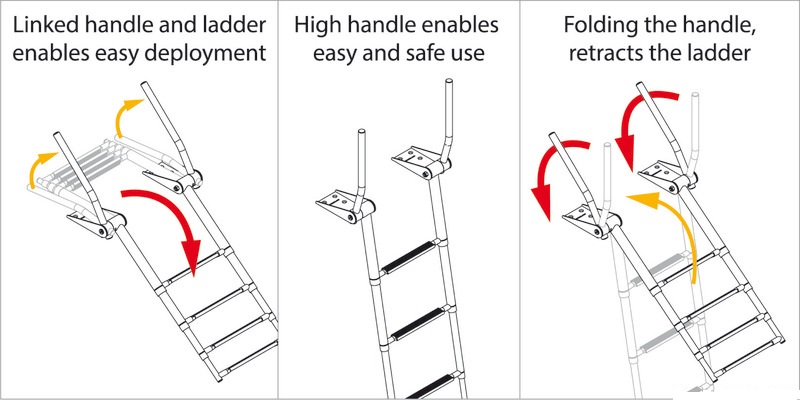 Linked handle and ladder enables easy deployment

High handle enables easy and safe use

Folding the handle, retracts the ladder