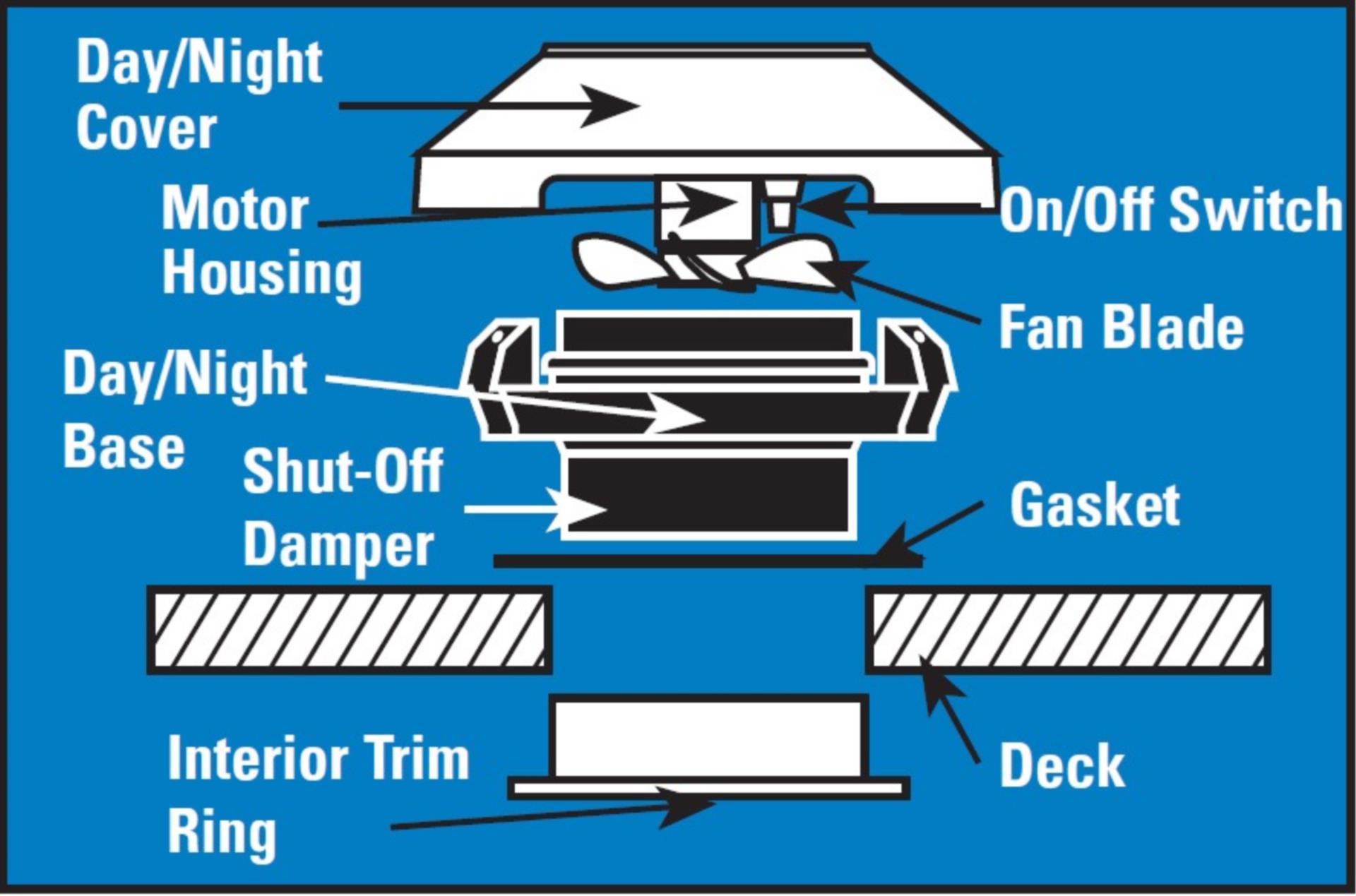 Day/Night Cover

Motor Housing

On/Off Switch

Fan Blade

Day/Night Base

Shut-Off Damper

Gasket

Deck

Interior Trim Ring