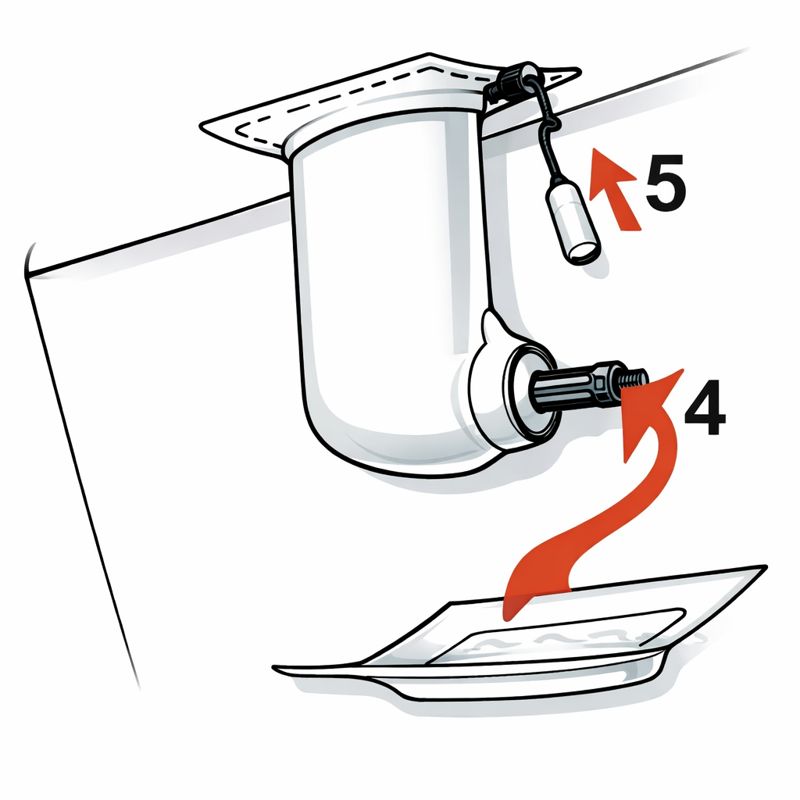 5
4