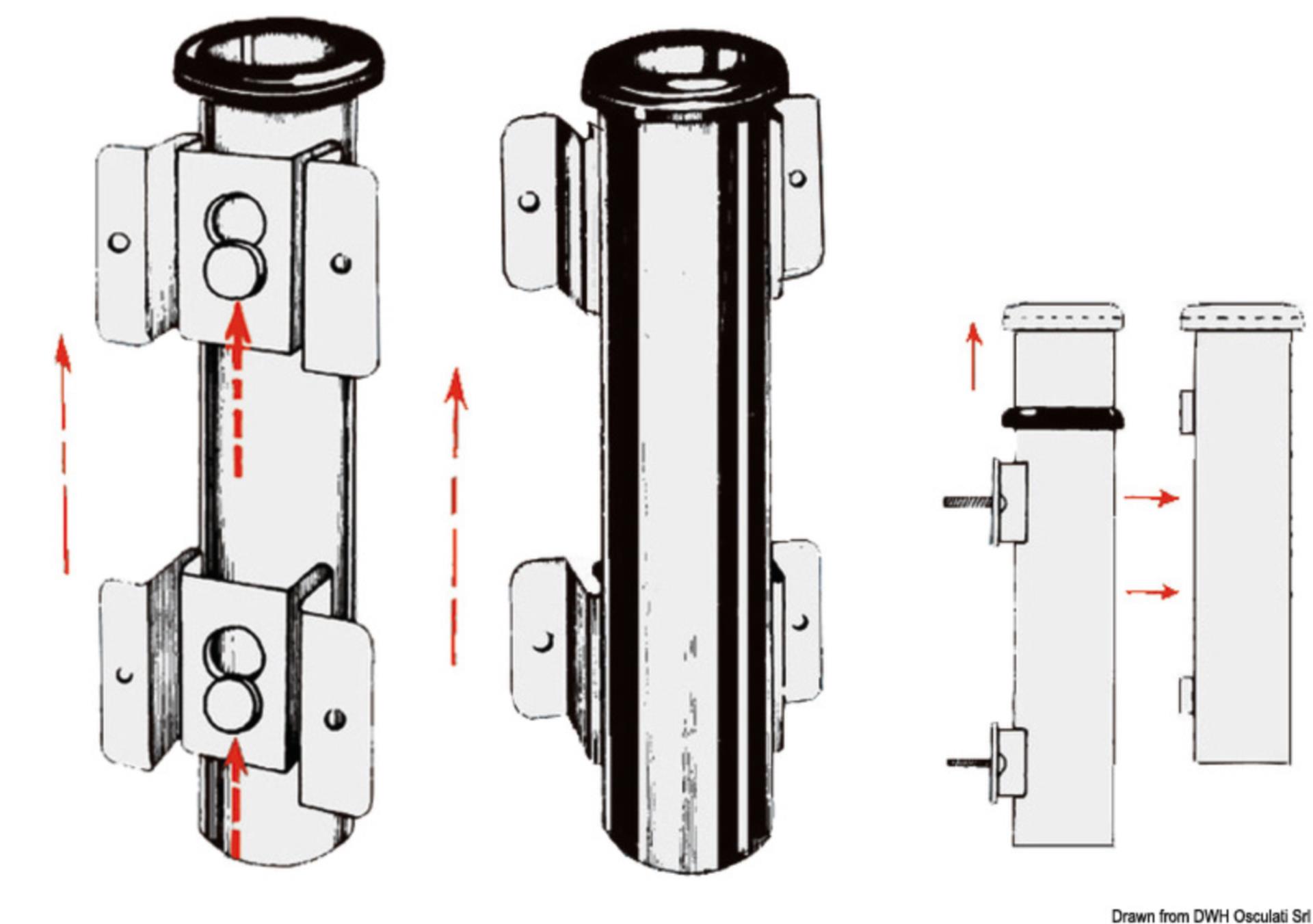 Drawn from DWH Osculati Srl