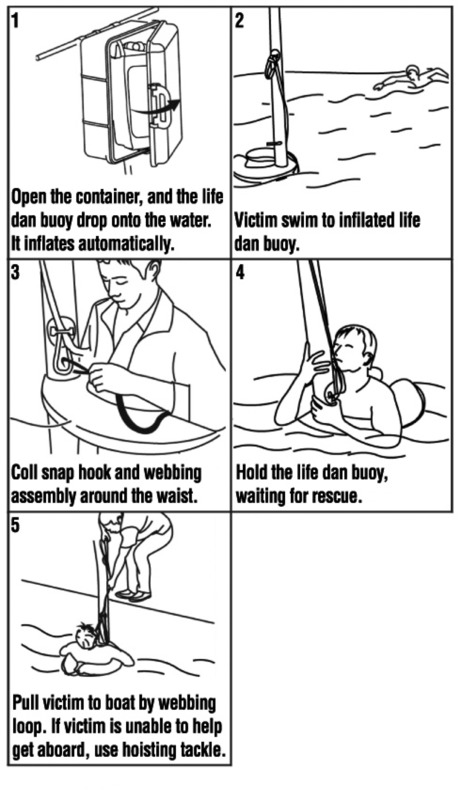 1

Open the container, and the life dan buoy drop onto the water. It inflates automatically.

2

Victim swim to infilated life dan buoy.

3

Coll snap hook and webbing assembly around the waist.

4

Hold the life dan buoy, waiting for rescue.

5

Pull victim to boat by webbing loop. If victim is unable to help get aboard, use hoisting tackle.