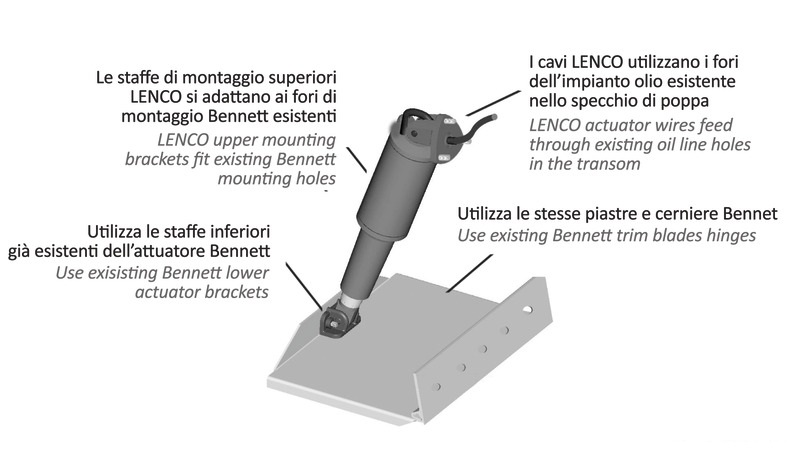 Le staffe di montaggio superiori LENCO si adattano ai fori di montaggio Bennett esistenti
LENCO upper mounting brackets fit existing Bennett mounting holes

I cavi LENCO utilizzano i fori dell'impianto olio esistente nello specchio di poppa
LENCO actuator wires feed through existing oil line holes in the transom

Utilizza le staffe inferiori già esistenti dell'attuatore Bennett
Use exisisting Bennett lower actuator brackets

Utilizza le stesse piastre e cerniere Bennet
Use existing Bennett trim blades hinges