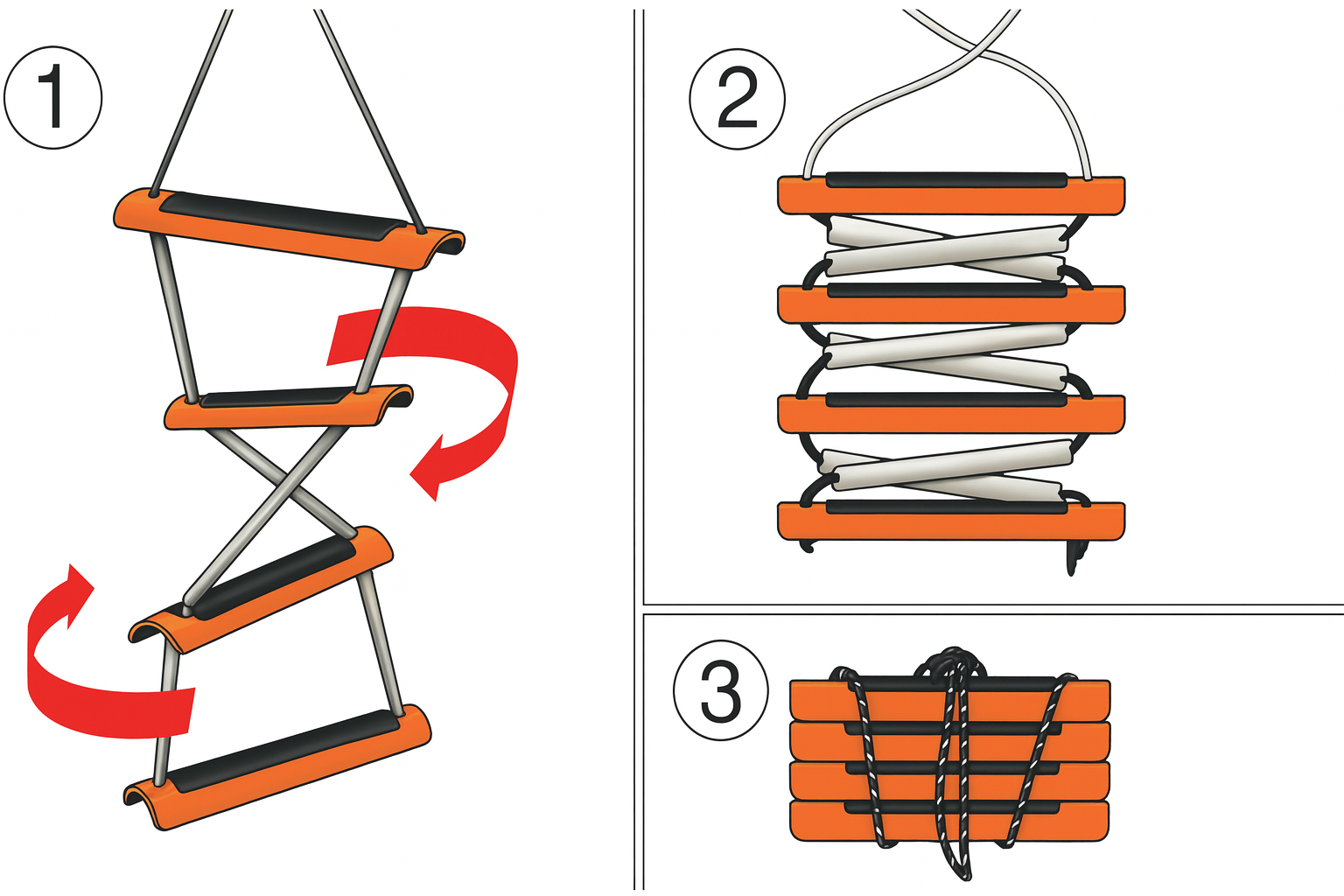 1

2

3