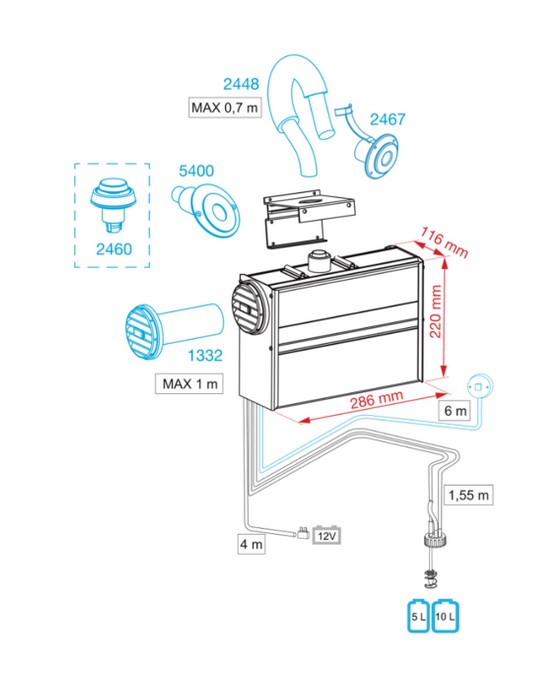 2448
MAX 0,7 m
2467
5400
2460
116 mm
220 mm
1332
MAX 1 m
286 mm
6 m
1,55 m
4 m
12V
5 L
10 L